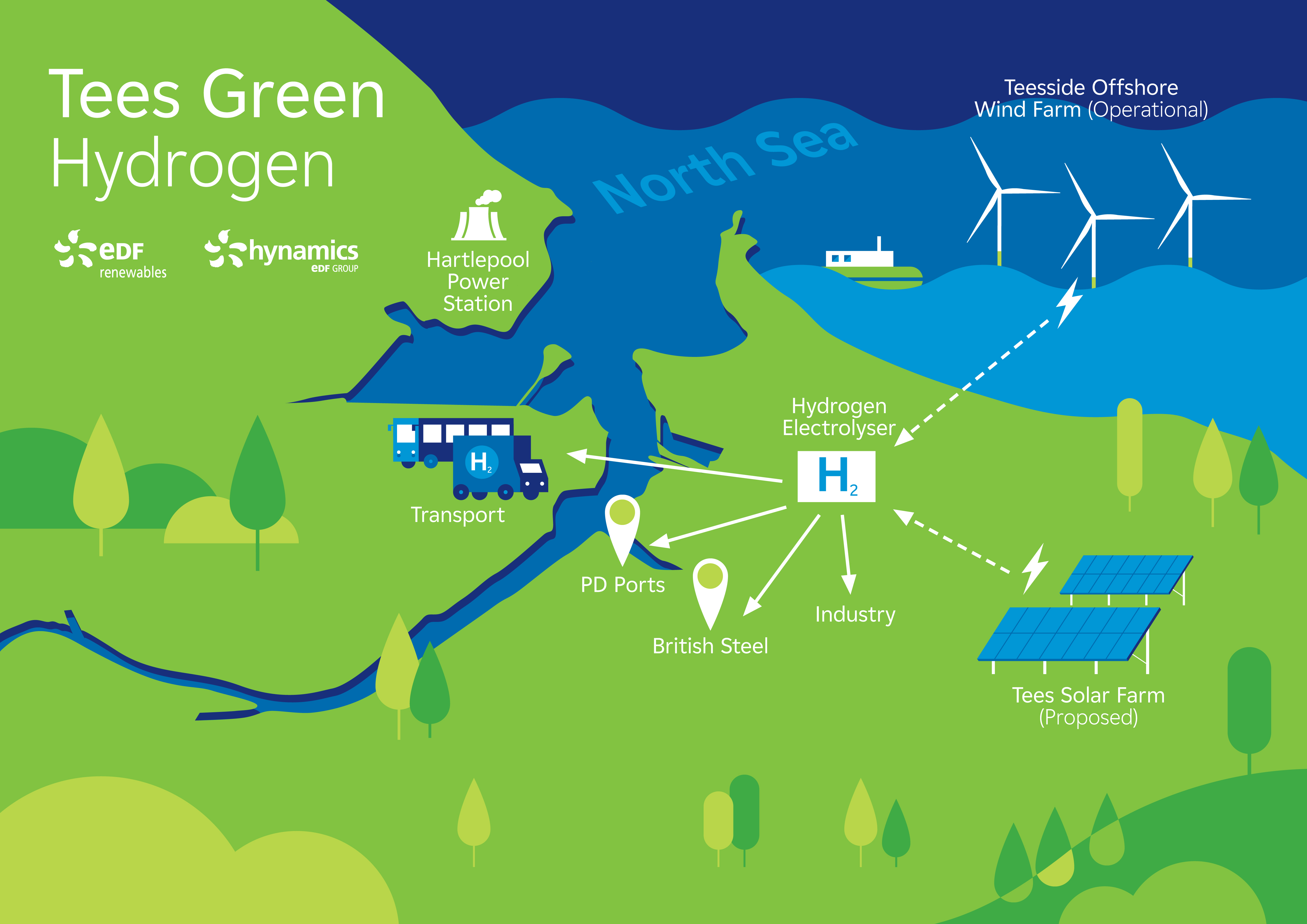 Tees Green Hydrogen

eDF renewables

hynamics eDF GROUP

Hartlepool Power Station

North Sea

Teesside Offshore Wind Farm (Operational)

Hydrogen Electrolyser

$H_2$

$H_2$

Transport

PD Ports

British Steel

Industry

Tees Solar Farm (Proposed)